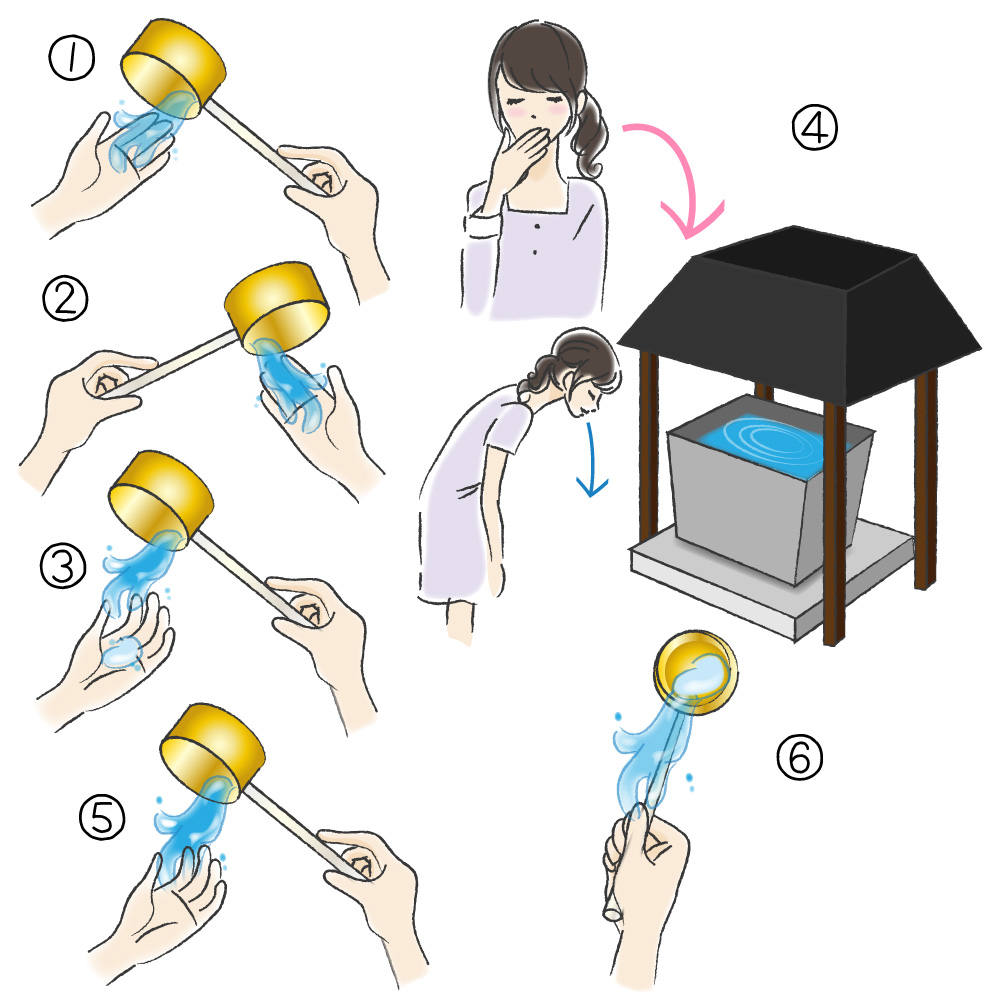 ①

②

③

④

⑤

⑥